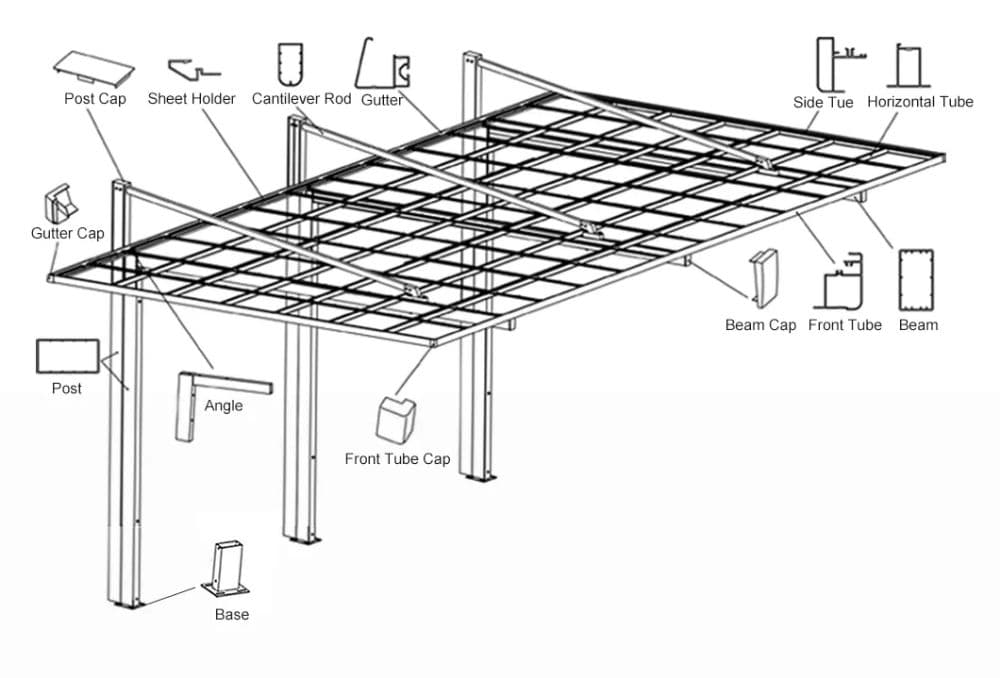 Post Cap
Sheet Holder
Cantilever Rod
Gutter
Side Tue
Horizontal Tube
Gutter Cap
Beam Cap
Front Tube
Beam
Post
Angle
Front Tube Cap
Base